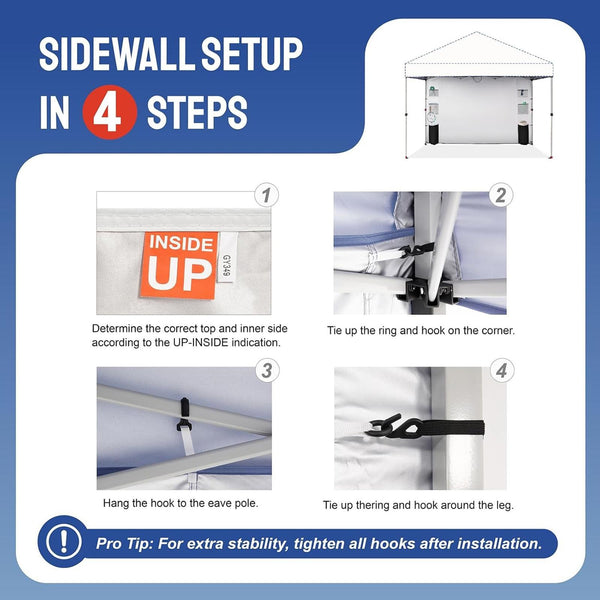 SIDEWALL SETUP IN 4 STEPS

1

INSIDE UP

GY349

Determine the correct top and inner side according to the UP-INSIDE indication.

2

Tie up the ring and hook on the corner.

3

Hang the hook to the eave pole.

4

Tie up thering and hook around the leg.

!

Pro Tip: For extra stability, tighten all hooks after installation.